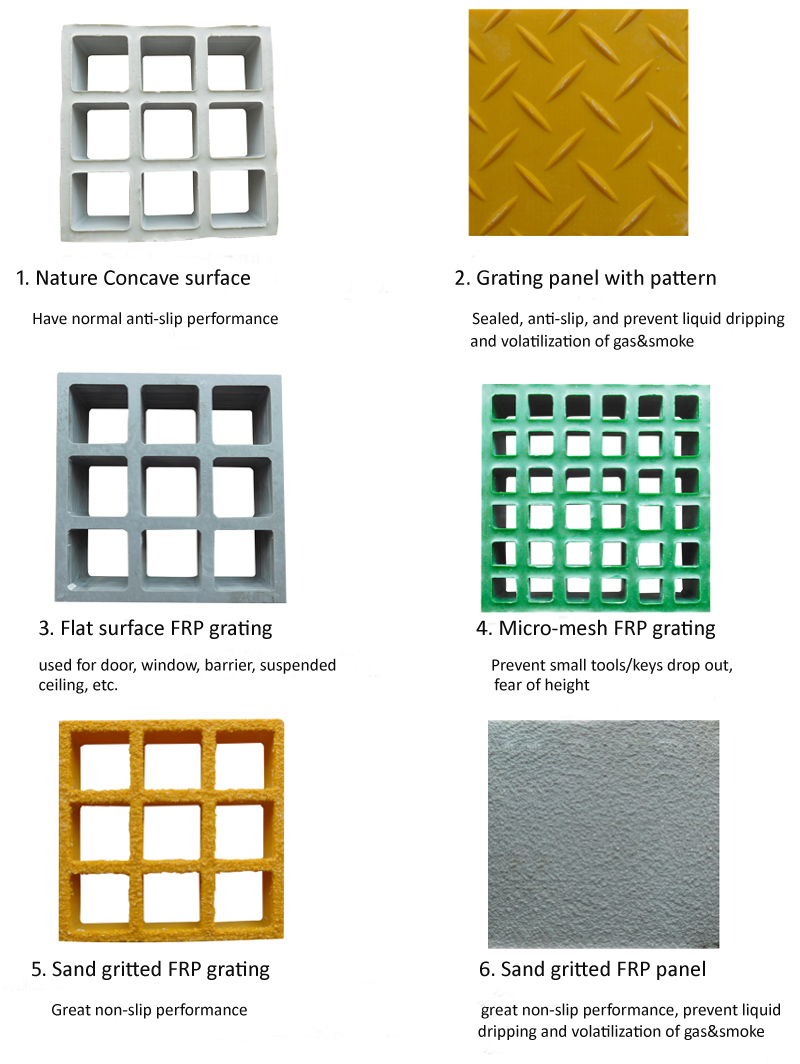 1. Nature Concave surface

Have normal anti-slip performance

2. Grating panel with pattern

Sealed, anti-slip, and prevent liquid dripping and volatilization of gas&smoke

3. Flat surface FRP grating

used for door, window, barrier, suspended ceiling, etc.

4. Micro-mesh FRP grating

Prevent small tools/keys drop out, fear of height

5. Sand gritted FRP grating

Great non-slip performance

6. Sand gritted FRP panel

great non-slip performance, prevent liquid dripping and volatilization of gas&smoke